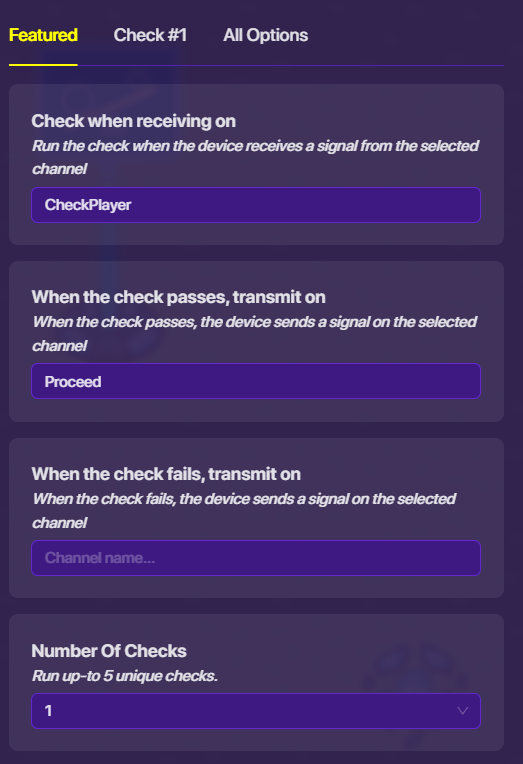 Featured Check #1 All Options

Check when receiving on
Run the check when the device receives a signal from the selected channel
CheckPlayer

When the check passes, transmit on
When the check passes, the device sends a signal on the selected channel
Proceed

When the check fails, transmit on
When the check fails, the device sends a signal on the selected channel
Channel name...

Number Of Checks
Run up-to 5 unique checks.
1